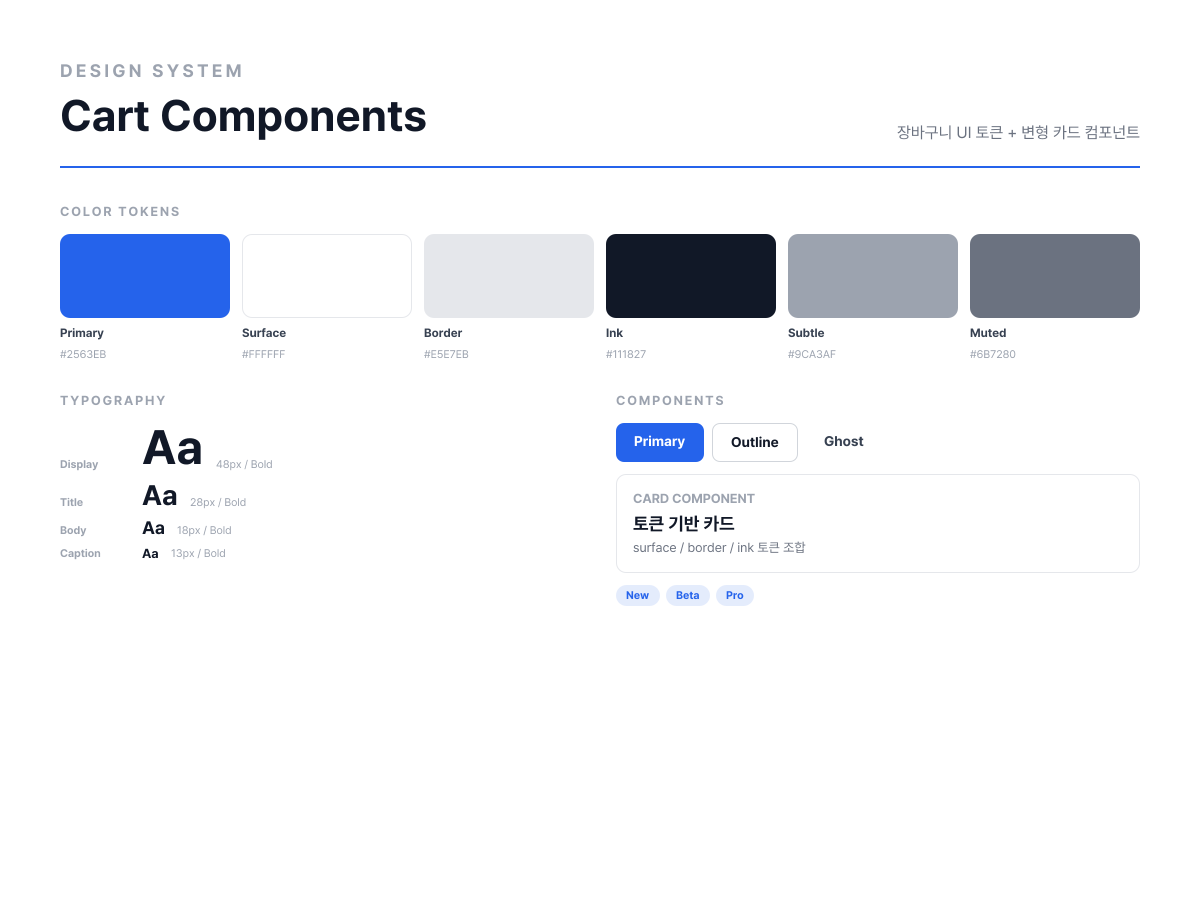 DESIGN SYSTEM

Cart Components

장바구니 UI 토큰 + 변형 카드 컴포넌트

COLOR TOKENS

Primary
#2563EB

Surface
#FFFFFF

Border
#E5E7EB

Ink
#111827

Subtle
#9CA3AF

Muted
#6B7280

TYPOGRAPHY

Display Aa 48px / Bold

Title Aa 28px / Bold

Body Aa 18px / Bold

Caption Aa 13px / Bold

COMPONENTS

Primary Outline Ghost

CARD COMPONENT
토큰 기반 카드
surface / border / ink 토큰 조합

New Beta Pro